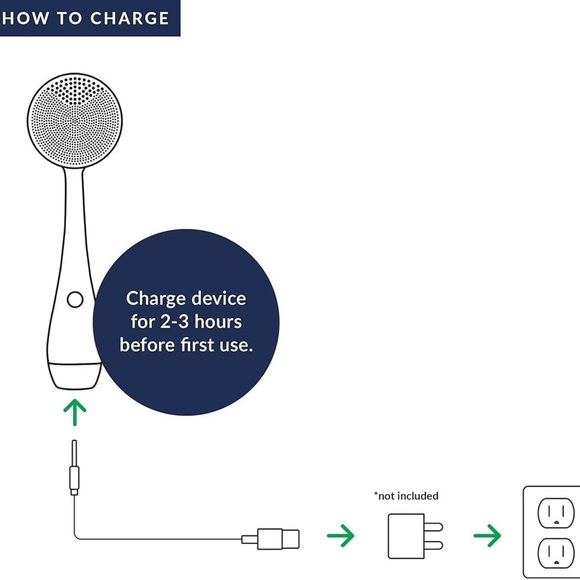 HOW TO CHARGE

Charge device for 2-3 hours before first use.

*not included